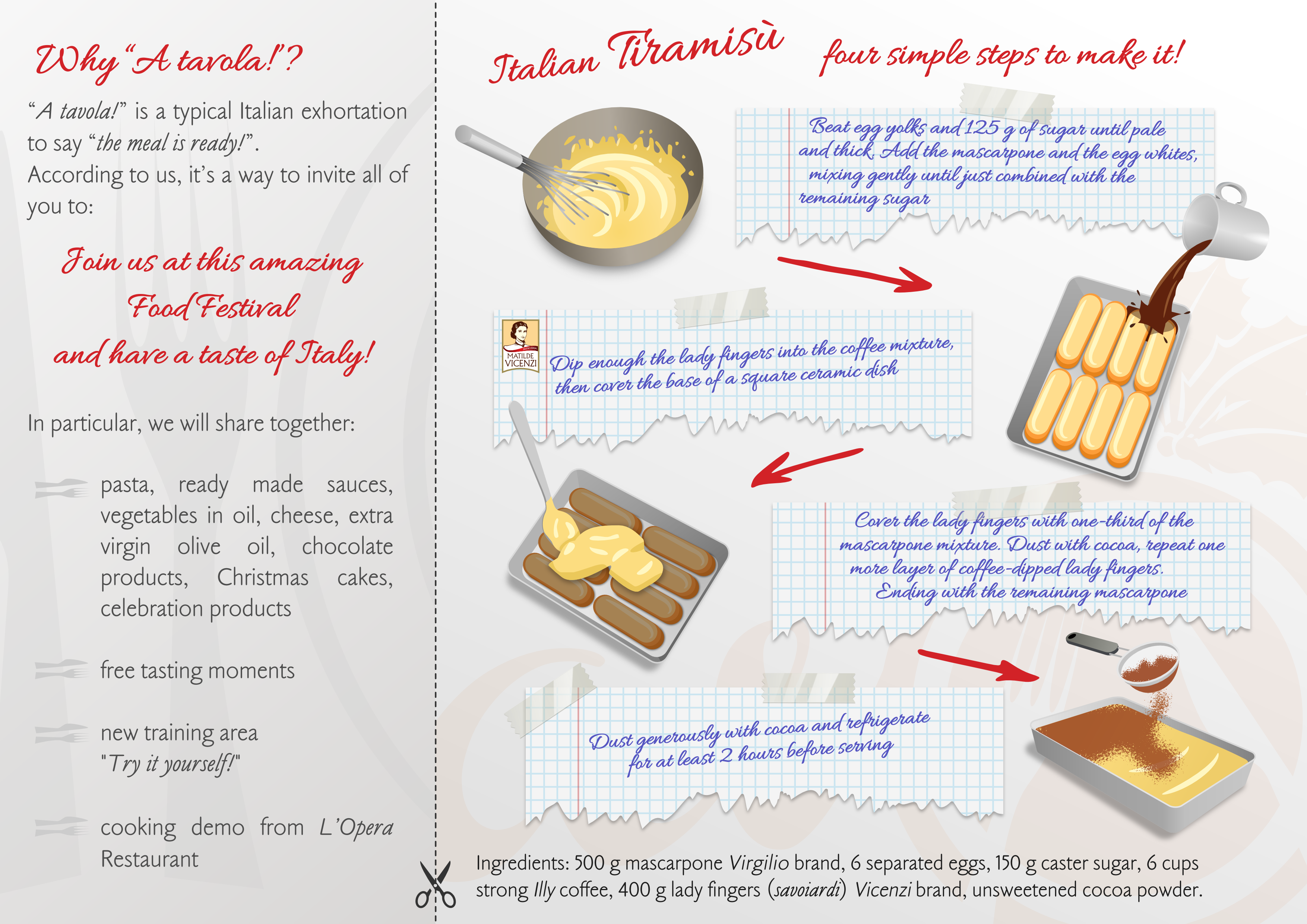 Why "A tavola!"?

"A tavola!" is a typical Italian exhortation to say "the meal is ready!".
According to us, it's a way to invite all of you to:

Join us at this amazing
Food Festival
and have a taste of Italy!

In particular, we will share together:

pasta, ready made sauces, vegetables in oil, cheese, extra virgin olive oil, chocolate products, Christmas cakes, celebration products

free tasting moments

new training area "Try it yourself!"

cooking demo from L'Opera Restaurant

Italian Tiramisù four simple steps to make it!

Beat egg yolks and 125 g of sugar until pale and thick. Add the mascarpone and the egg whites, mixing gently until just combined with the remaining sugar

MATILDE VICENZI

Dip enough the lady fingers into the coffee mixture, then cover the base of a square ceramic dish

Cover the lady fingers with one-third of the mascarpone mixture. Dust with cocoa, repeat one more layer of coffee-dipped lady fingers. Ending with the remaining mascarpone

Dust generously with cocoa and refrigerate for at least 2 hours before serving

Ingredients: 500 g mascarpone Virgilio brand, 6 separated eggs, 150 g caster sugar, 6 cups strong Illy coffee, 400 g lady fingers (savoiardi) Vicenzi brand, unsweetened cocoa powder.